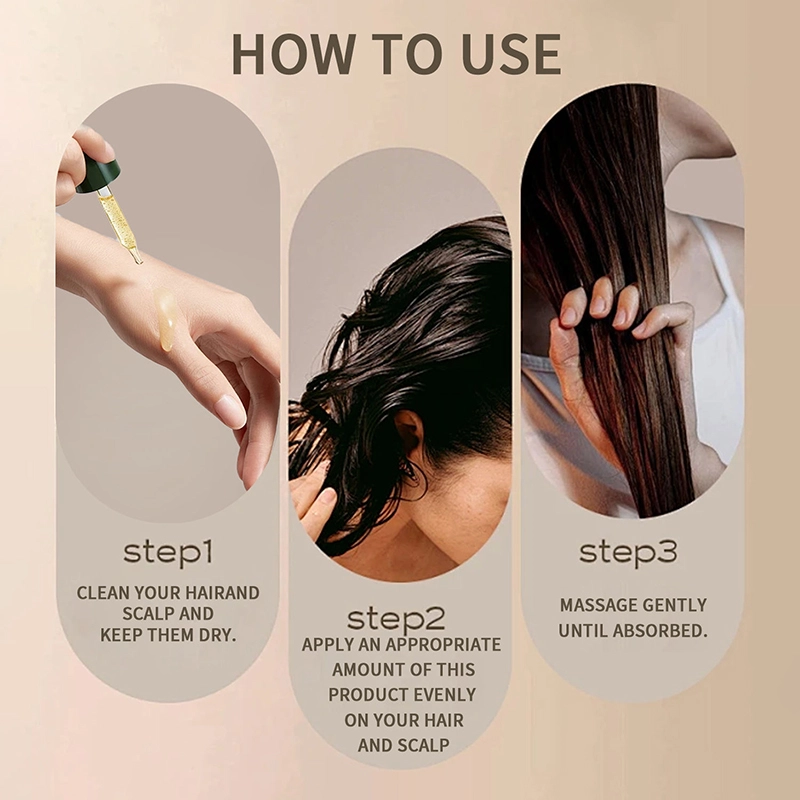 HOW TO USE

step1

CLEAN YOUR HAIRAND SCALP AND KEEP THEM DRY.

step2

APPLY AN APPROPRIATE AMOUNT OF THIS PRODUCT EVENLY ON YOUR HAIR AND SCALP

step3

MASSAGE GENTLY UNTIL ABSORBED.