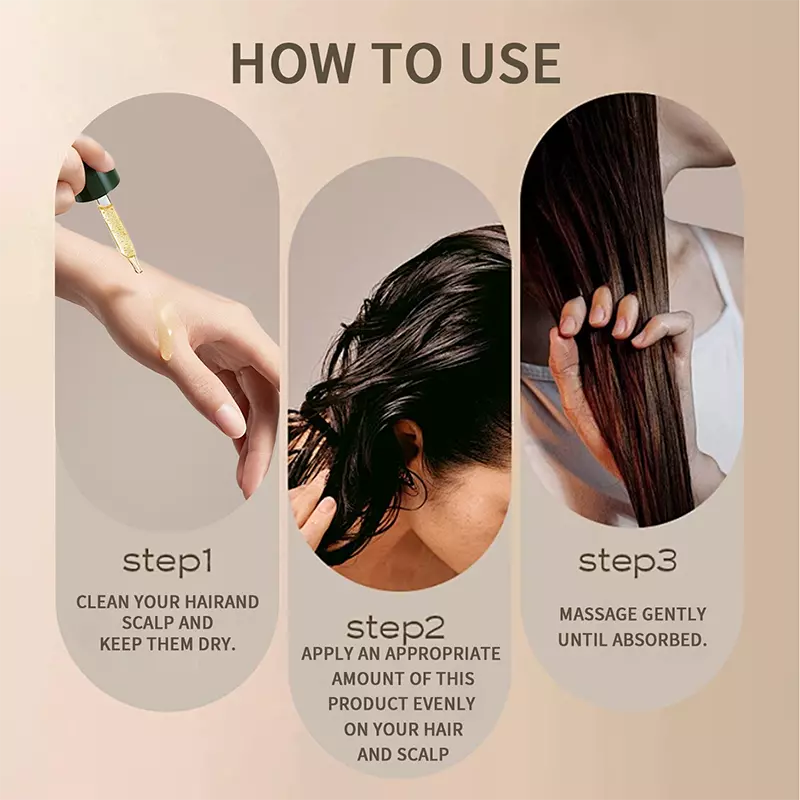 HOW TO USE

step1
CLEAN YOUR HAIRAND SCALP AND KEEP THEM DRY.

step2
APPLY AN APPROPRIATE AMOUNT OF THIS PRODUCT EVENLY ON YOUR HAIR AND SCALP

step3
MASSAGE GENTLY UNTIL ABSORBED.