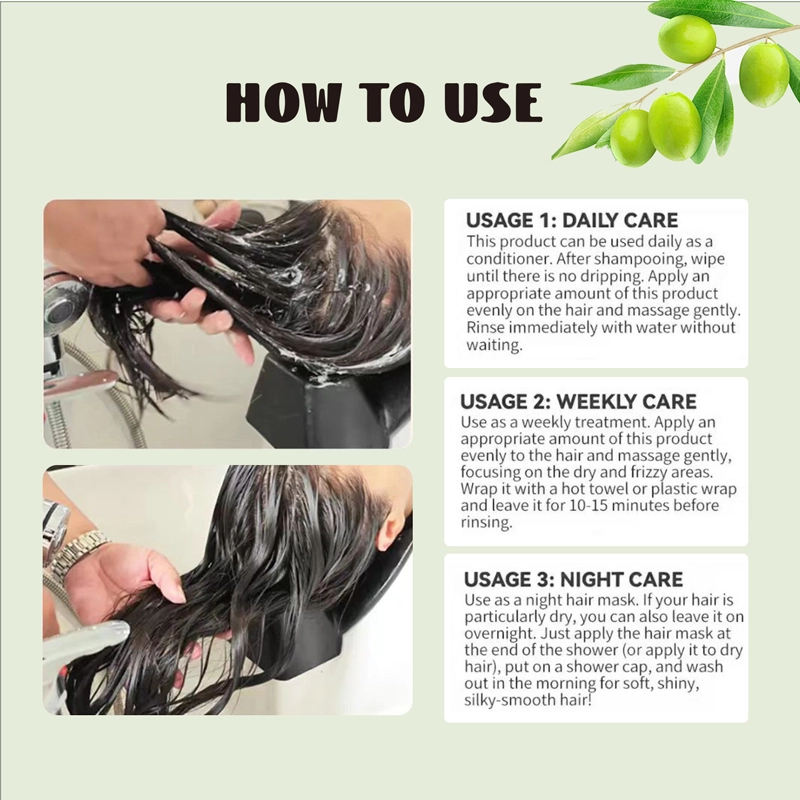 HOW TO USE

USAGE 1: DAILY CARE
This product can be used daily as a conditioner. After shampooing, wipe until there is no dripping. Apply an appropriate amount of this product evenly on the hair and massage gently. Rinse immediately with water without waiting.

USAGE 2: WEEKLY CARE
Use as a weekly treatment. Apply an appropriate amount of this product evenly to the hair and massage gently, focusing on the dry and frizzy areas. Wrap it with a hot towel or plastic wrap and leave it for 10-15 minutes before rinsing.

USAGE 3: NIGHT CARE
Use as a night hair mask. If your hair is particularly dry, you can also leave it on overnight. Just apply the hair mask at the end of the shower (or apply it to dry hair), put on a shower cap, and wash out in the morning for soft, shiny, silky-smooth hair!