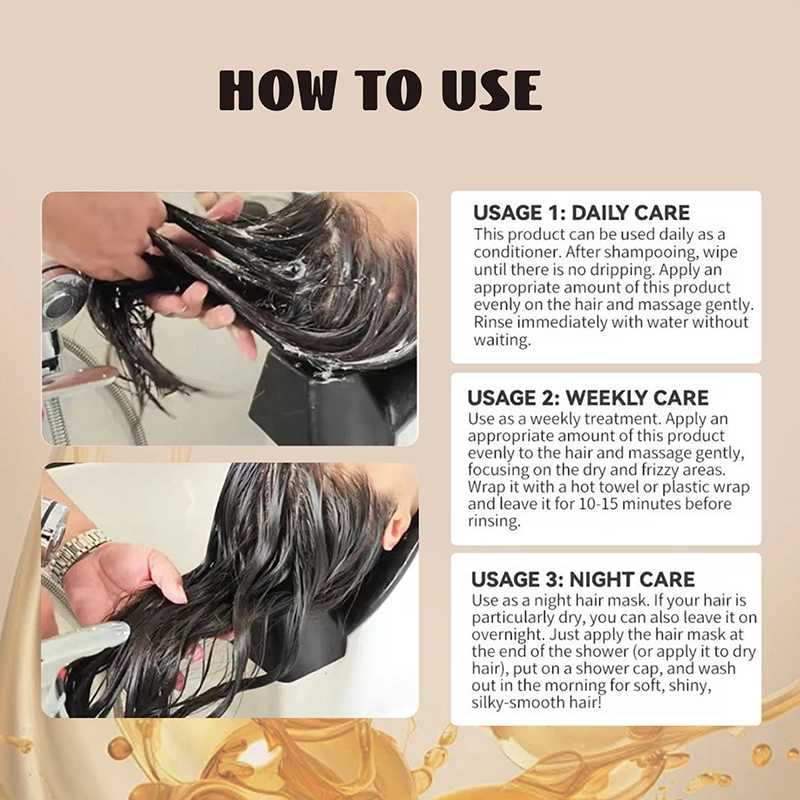 HOW TO USE

USAGE 1: DAILY CARE
This product can be used daily as a conditioner. After shampooing, wipe until there is no dripping. Apply an appropriate amount of this product evenly on the hair and massage gently. Rinse immediately with water without waiting.

USAGE 2: WEEKLY CARE
Use as a weekly treatment. Apply an appropriate amount of this product evenly to the hair and massage gently, focusing on the dry and frizzy areas. Wrap it with a hot towel or plastic wrap and leave it for 10-15 minutes before rinsing.

USAGE 3: NIGHT CARE
Use as a night hair mask. If your hair is particularly dry, you can also leave it on overnight. Just apply the hair mask at the end of the shower (or apply it to dry hair), put on a shower cap, and wash out in the morning for soft, shiny, silky-smooth hair!